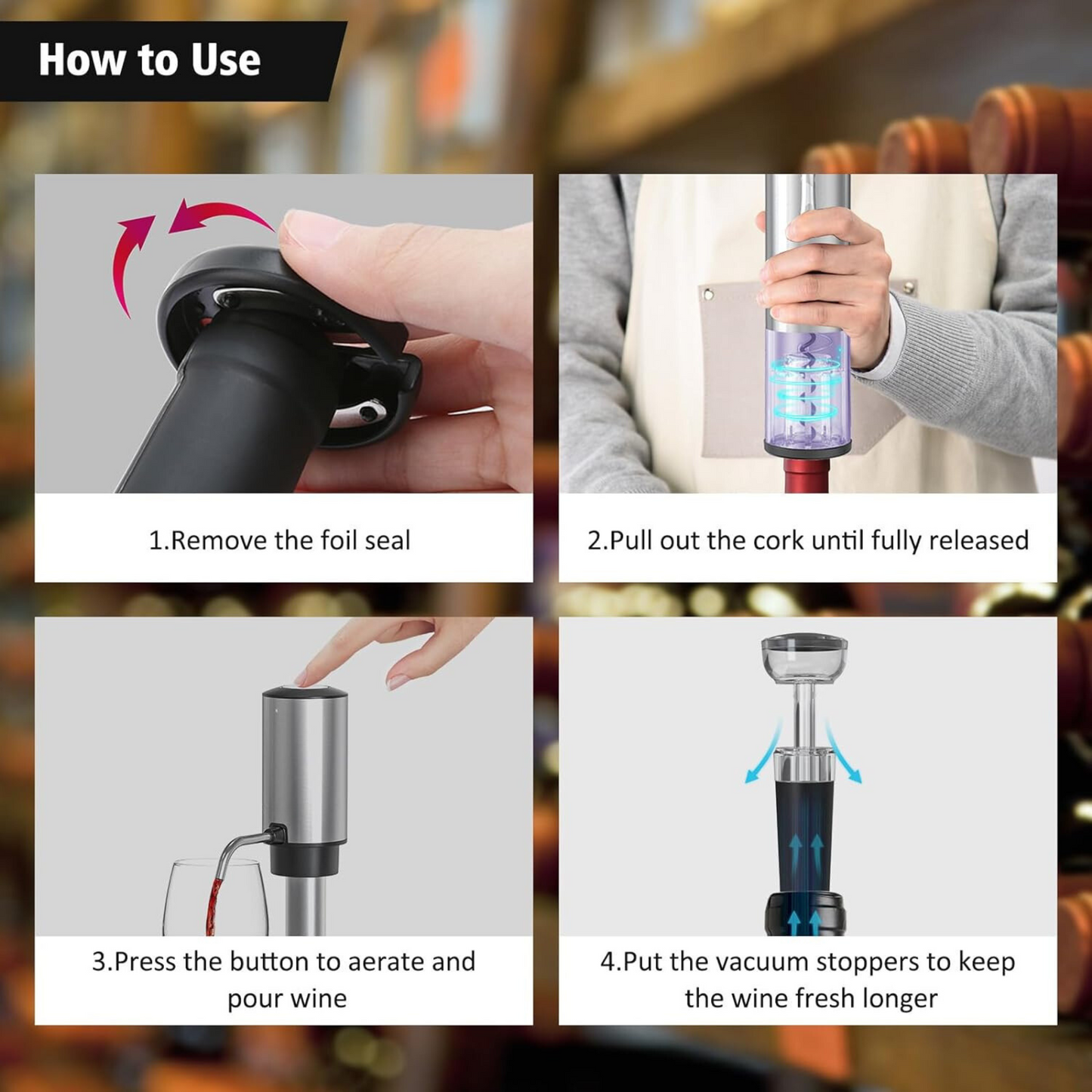 How to Use

1.Remove the foil seal

2.Pull out the cork until fully released

3.Press the button to aerate and pour wine

4.Put the vacuum stoppers to keep the wine fresh longer