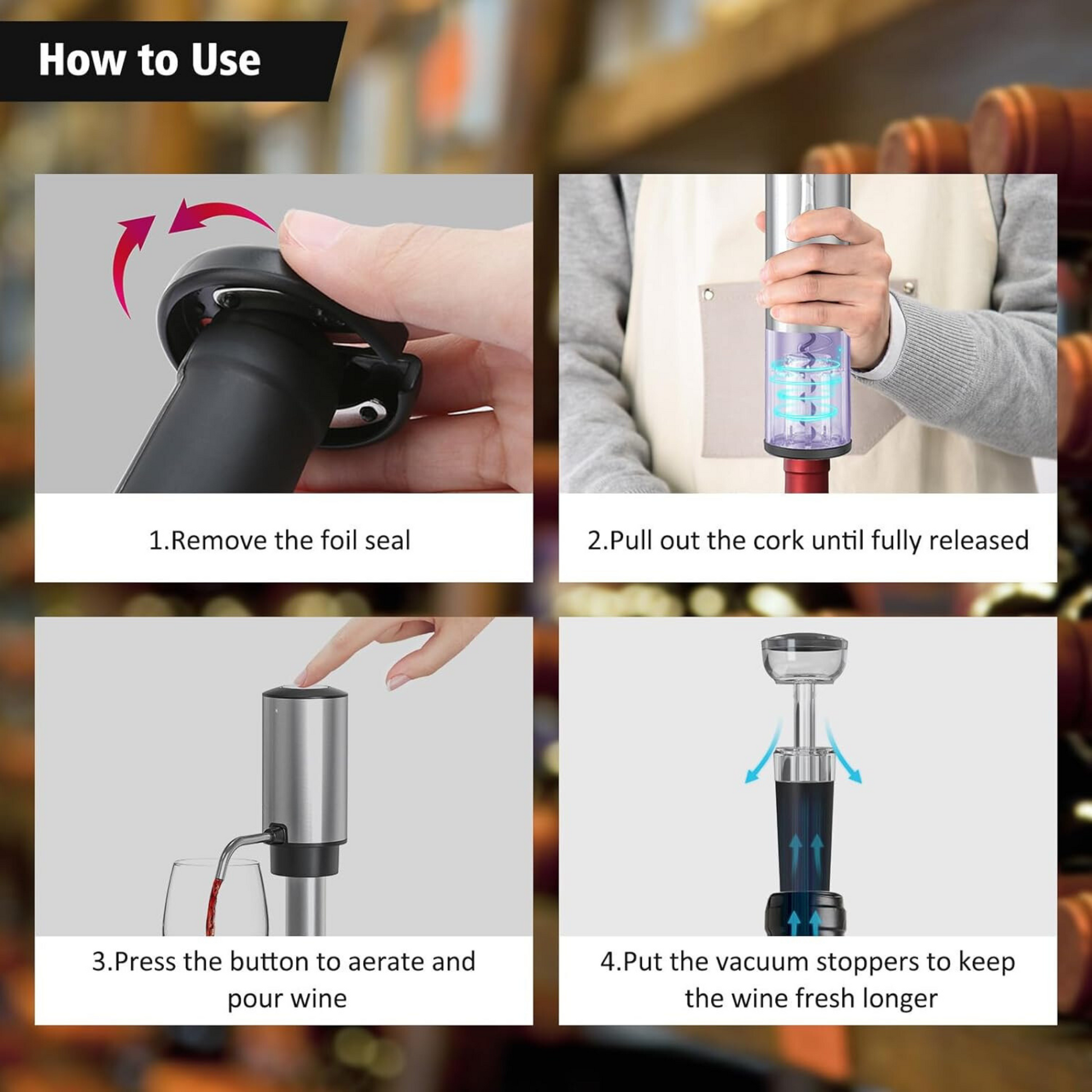 How to Use

1.Remove the foil seal

2.Pull out the cork until fully released

3.Press the button to aerate and pour wine

4.Put the vacuum stoppers to keep the wine fresh longer