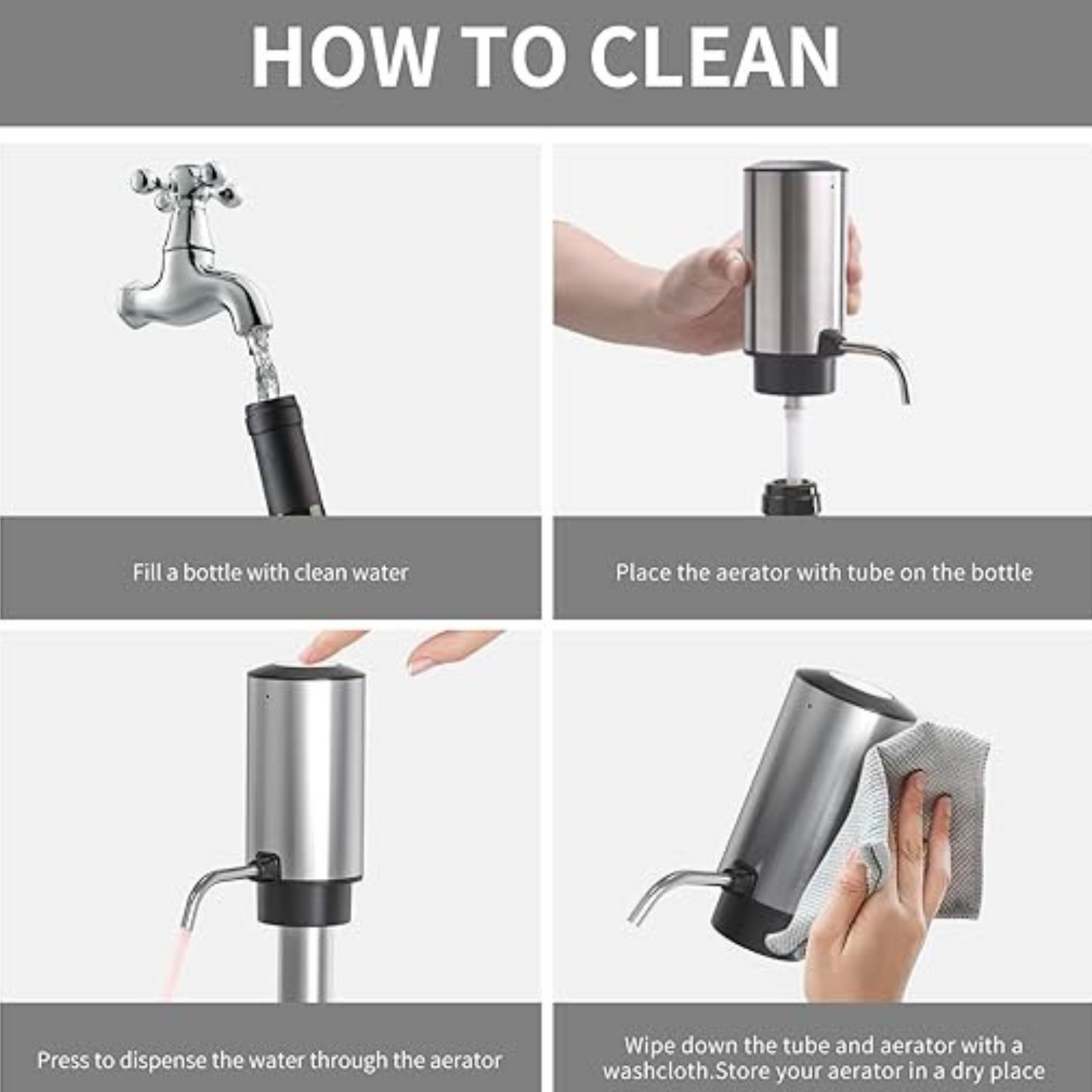 HOW TO CLEAN

Fill a bottle with clean water

Place the aerator with tube on the bottle

Press to dispense the water through the aerator

Wipe down the tube and aerator with a washcloth.Store your aerator in a dry place