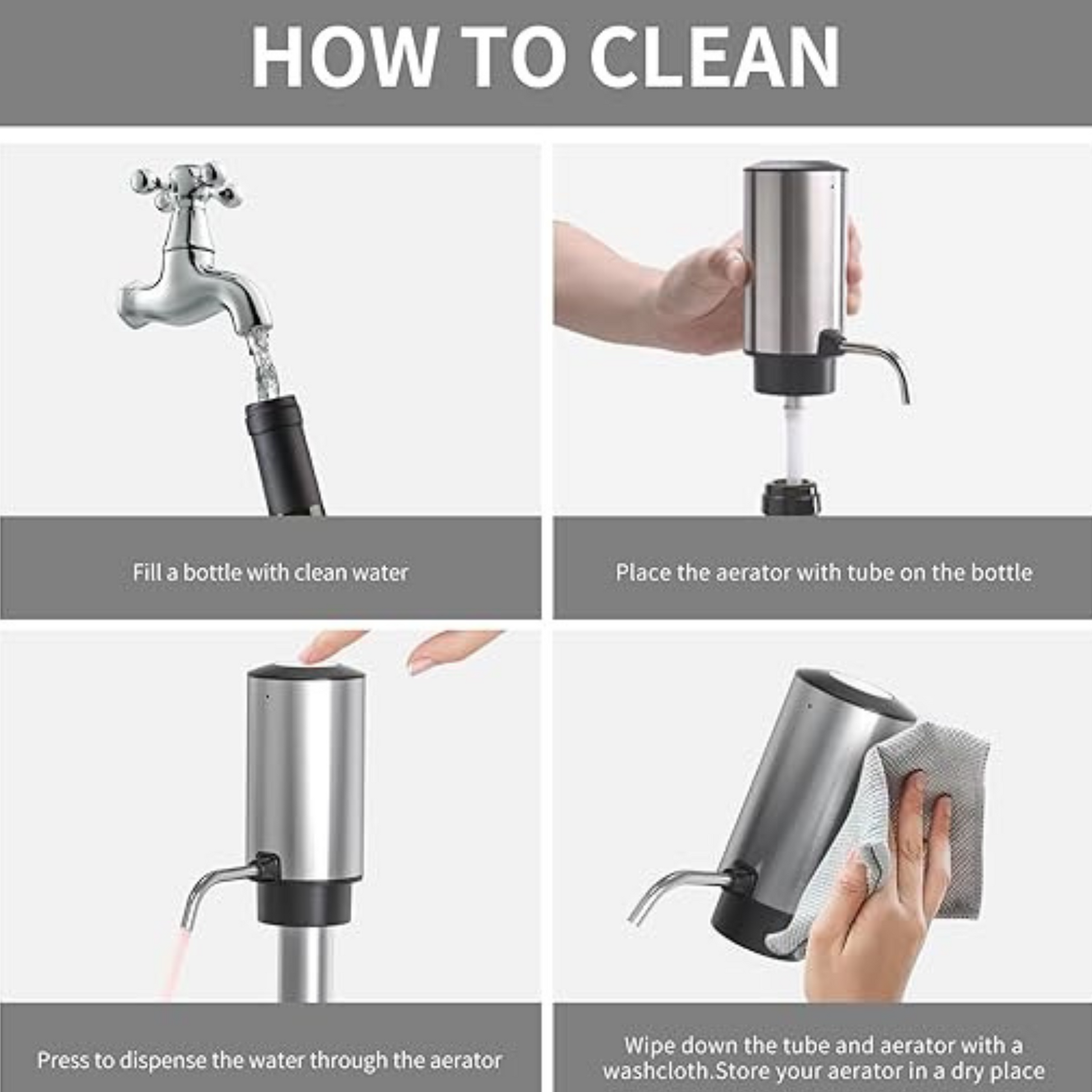 HOW TO CLEAN

Fill a bottle with clean water

Place the aerator with tube on the bottle

Press to dispense the water through the aerator

Wipe down the tube and aerator with a washcloth.Store your aerator in a dry place