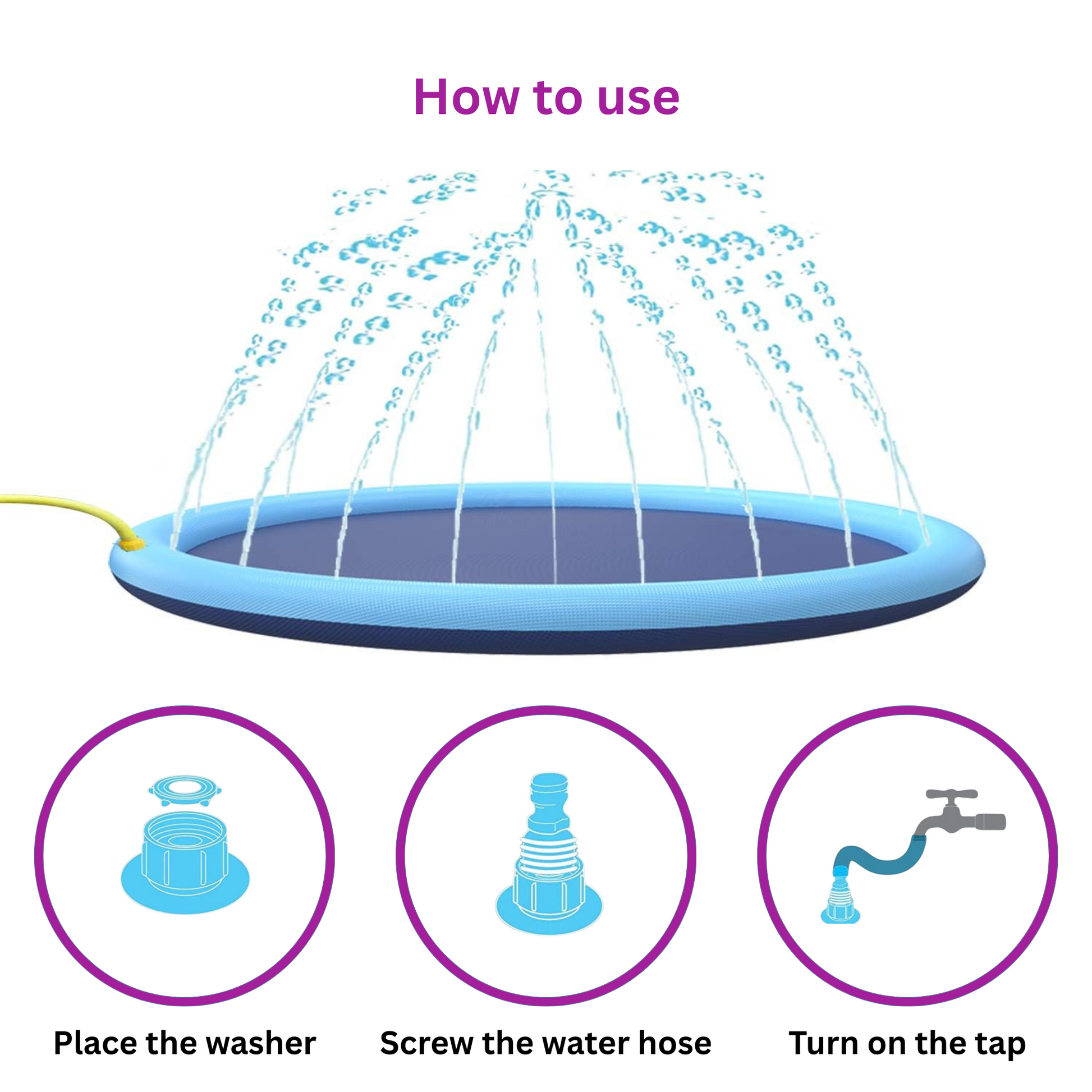 How to use

Place the washer

Screw the water hose

Turn on the tap